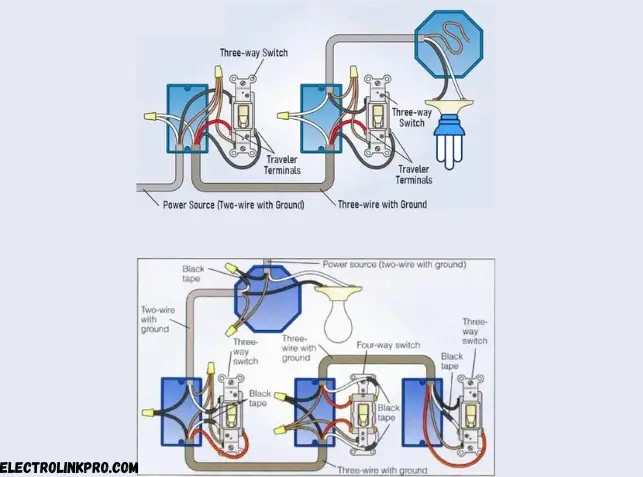 Three-way Switch

Three-way Switch

Traveler Terminals

Traveler Terminals

Power Source (Two-wire with Ground)

Three-wire with Ground

Black tape

Power source (two-wire with ground)

Two-wire with ground

Three-way switch

Three-wire with ground

Four-way switch

Three-way switch

Black tape

Black tape

Black tape

Three-wire with ground

ELECTROLINKPRO.COM