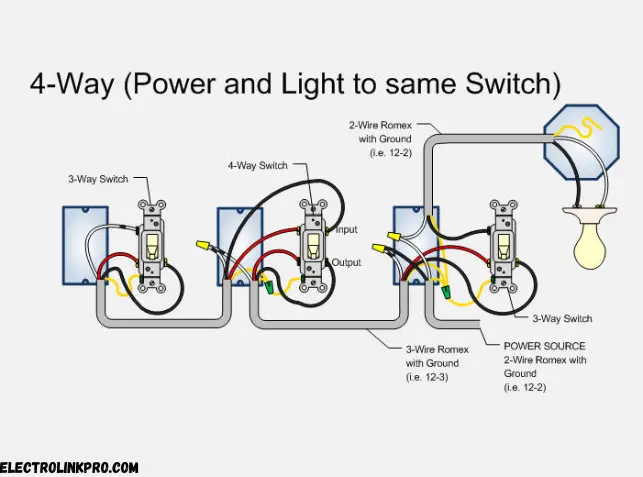 4-Way (Power and Light to same Switch)

2-Wire Romex with Ground (i.e. 12-2)

3-Way Switch

4-Way Switch

Input

Output

3-Way Switch

3-Wire Romex with Ground (i.e. 12-3)

POWER SOURCE 2-Wire Romex with Ground (i.e. 12-2)

ELECTROLINKPRO.COM